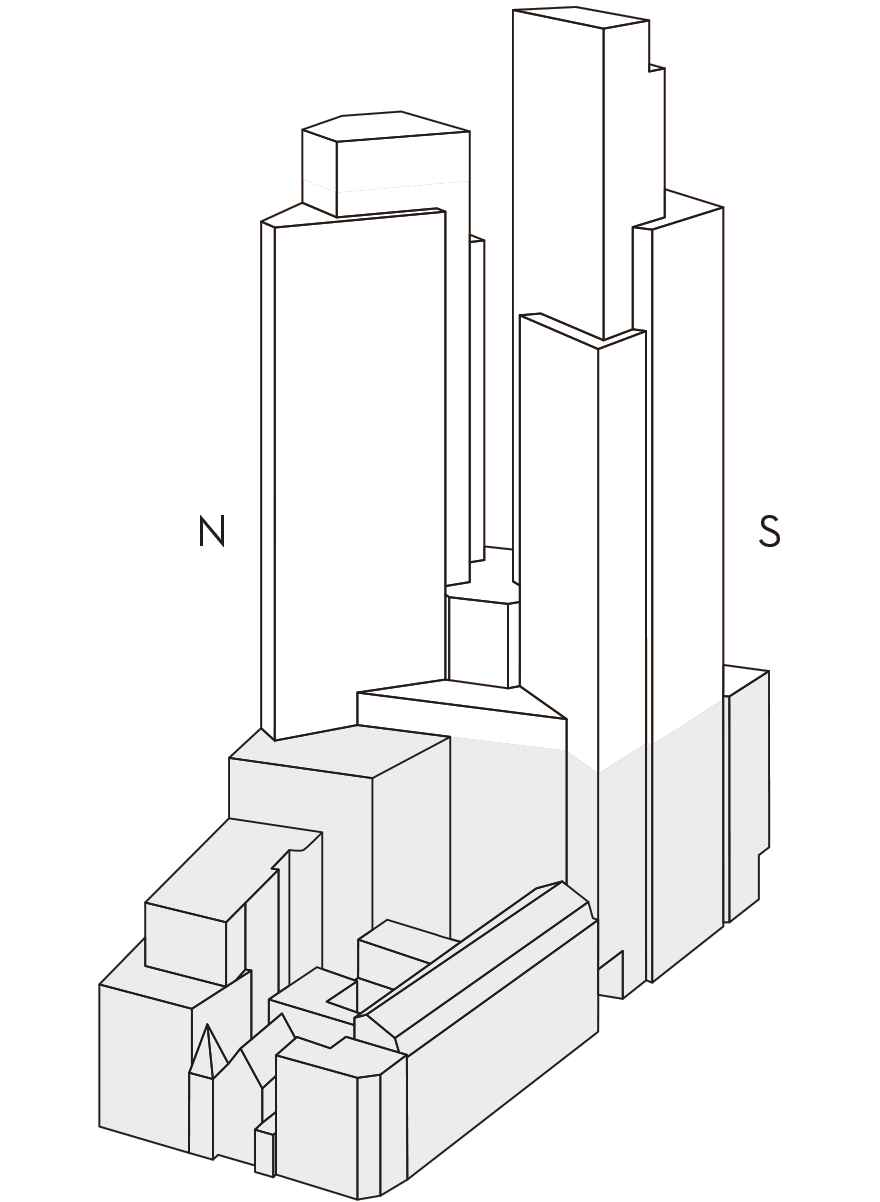 N

S